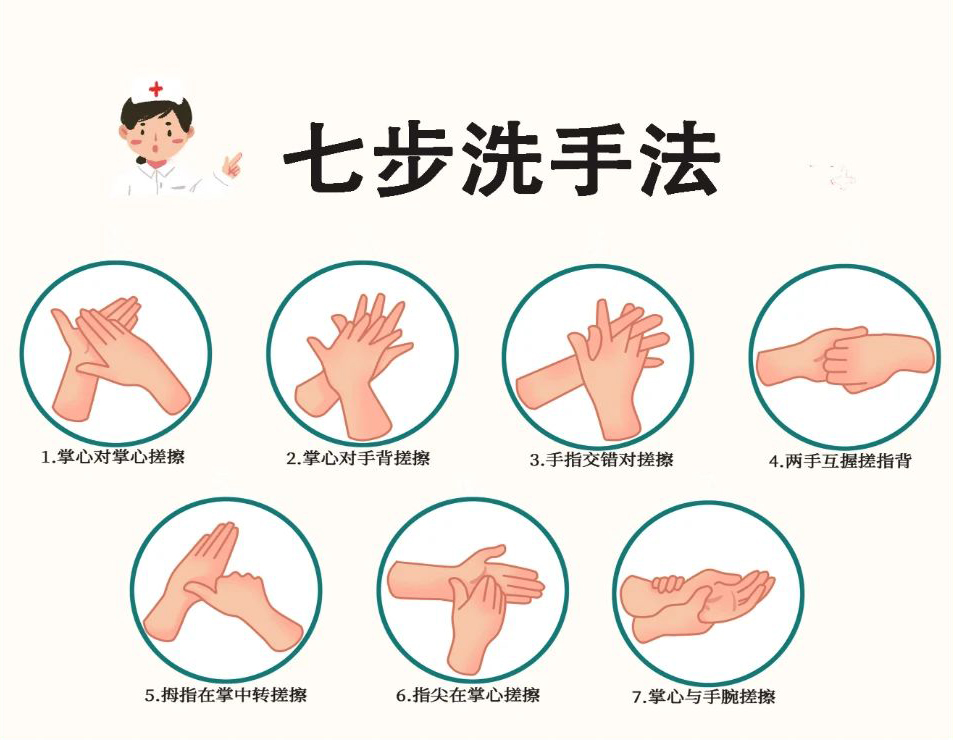 七步洗手法

1.掌心对掌心搓擦

2.掌心对手背搓擦

3.手指交错对搓擦

4.两手互握搓指背

5.拇指在掌中转搓擦

6.指尖在掌心搓擦

7.掌心与手腕搓擦